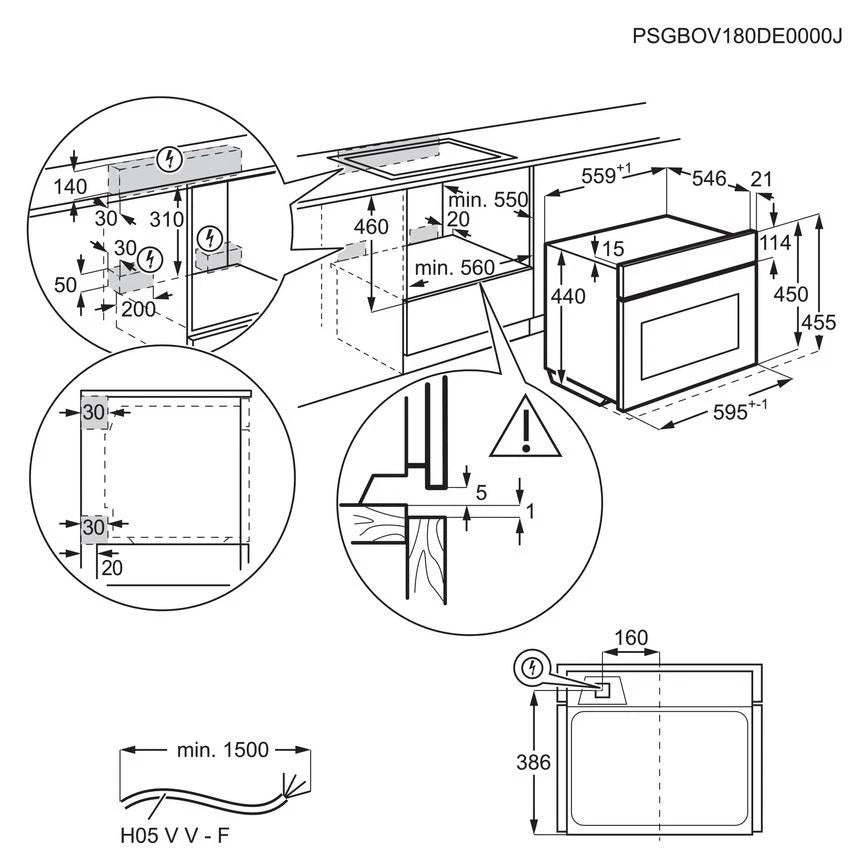 PSGBOV180DE0000J

140
30
310
30
50
200

460
min. 550
20
min. 560

$559^{+1}$
546
21
15
114
440
450
455
$595^{+-1}$

30
30
20

5
1

160
386

min. 1500
H05 V V - F