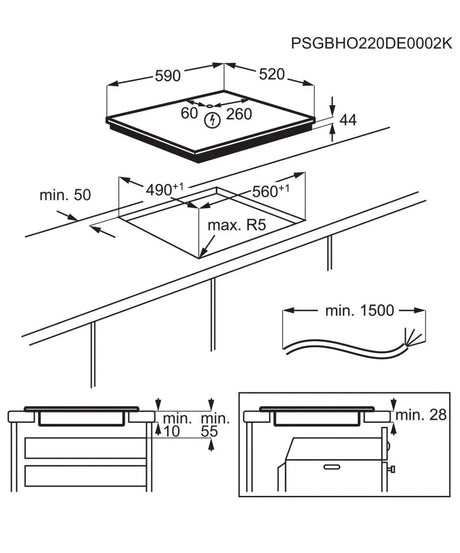 PSGBHO220DE0002K

590
520
60
260
44
min. 50
$490^{+1}$
$560^{+1}$
max. R5
min. 1500
min.
10
min.
55
min. 28